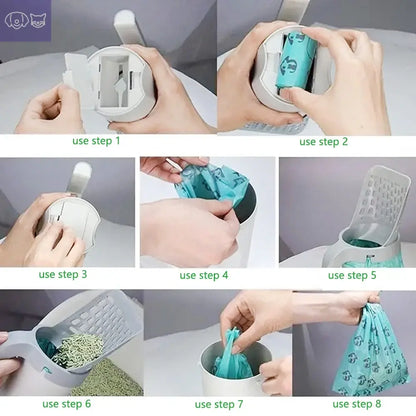 use step 1

use step 2

use step 3

use step 4

use step 5

use step 6

use step 7

use step 8