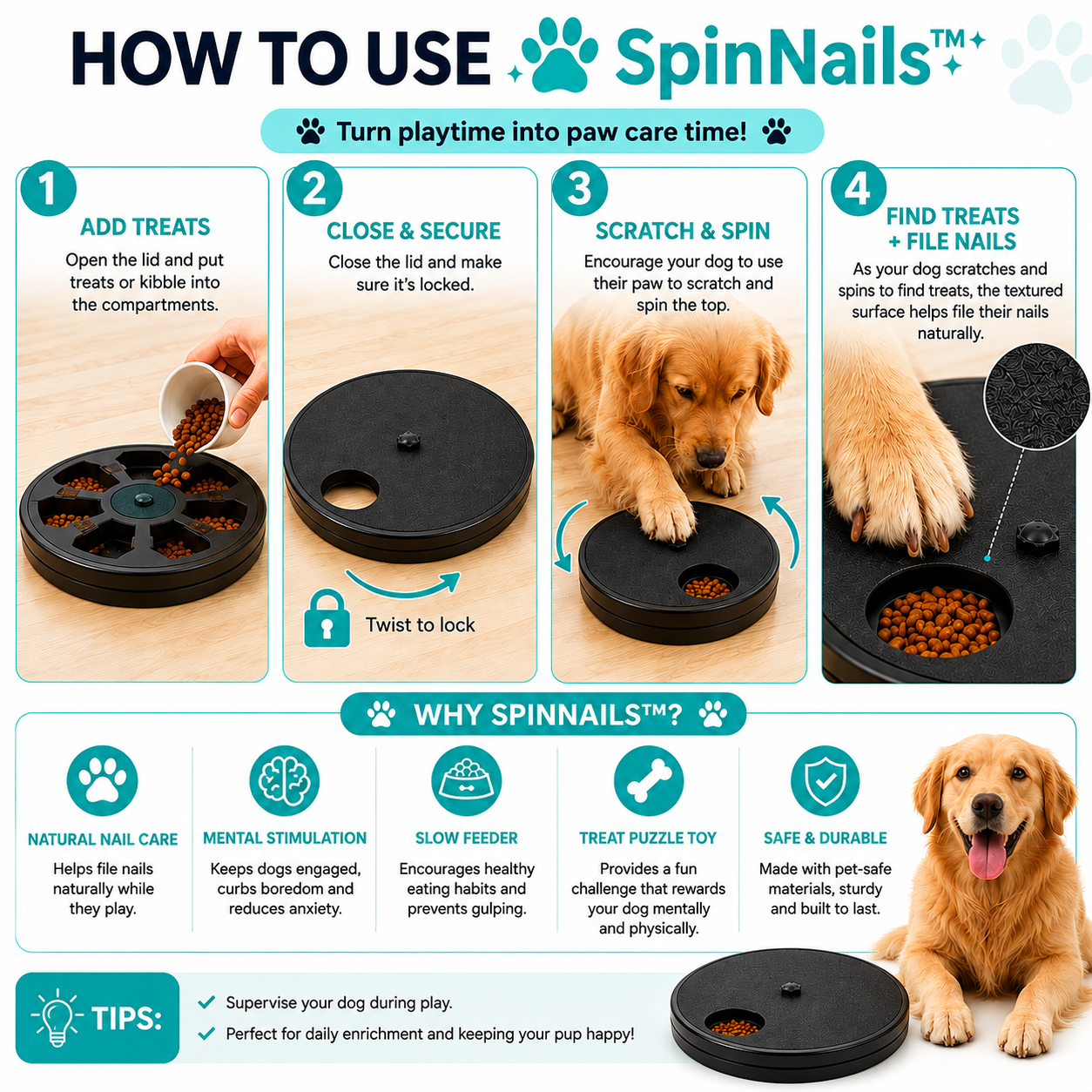 HOW TO USE SpinNails™

Turn playtime into paw care time!

1
ADD TREATS
Open the lid and put treats or kibble into the compartments.

2
CLOSE & SECURE
Close the lid and make sure it's locked.

Twist to lock

3
SCRATCH & SPIN
Encourage your dog to use their paw to scratch and spin the top.

4
FIND TREATS + FILE NAILS
As your dog scratches and spins to find treats, the textured surface helps file their nails naturally.

WHY SPINNAILS™?

NATURAL NAIL CARE
Helps file nails naturally while they play.

MENTAL STIMULATION
Keeps dogs engaged, curbs boredom and reduces anxiety.

SLOW FEEDER
Encourages healthy eating habits and prevents gulping.

TREAT PUZZLE TOY
Provides a fun challenge that rewards your dog mentally and physically.

SAFE & DURABLE
Made with pet-safe materials, sturdy and built to last.

TIPS:
Supervise your dog during play.
Perfect for daily enrichment and keeping your pup happy!