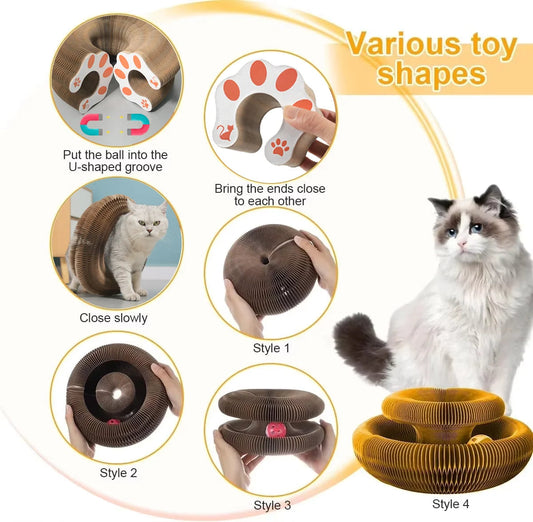 Various toy shapes

Put the ball into the U-shaped groove

Bring the ends close to each other

Close slowly

Style 1

Style 2

Style 3

Style 4