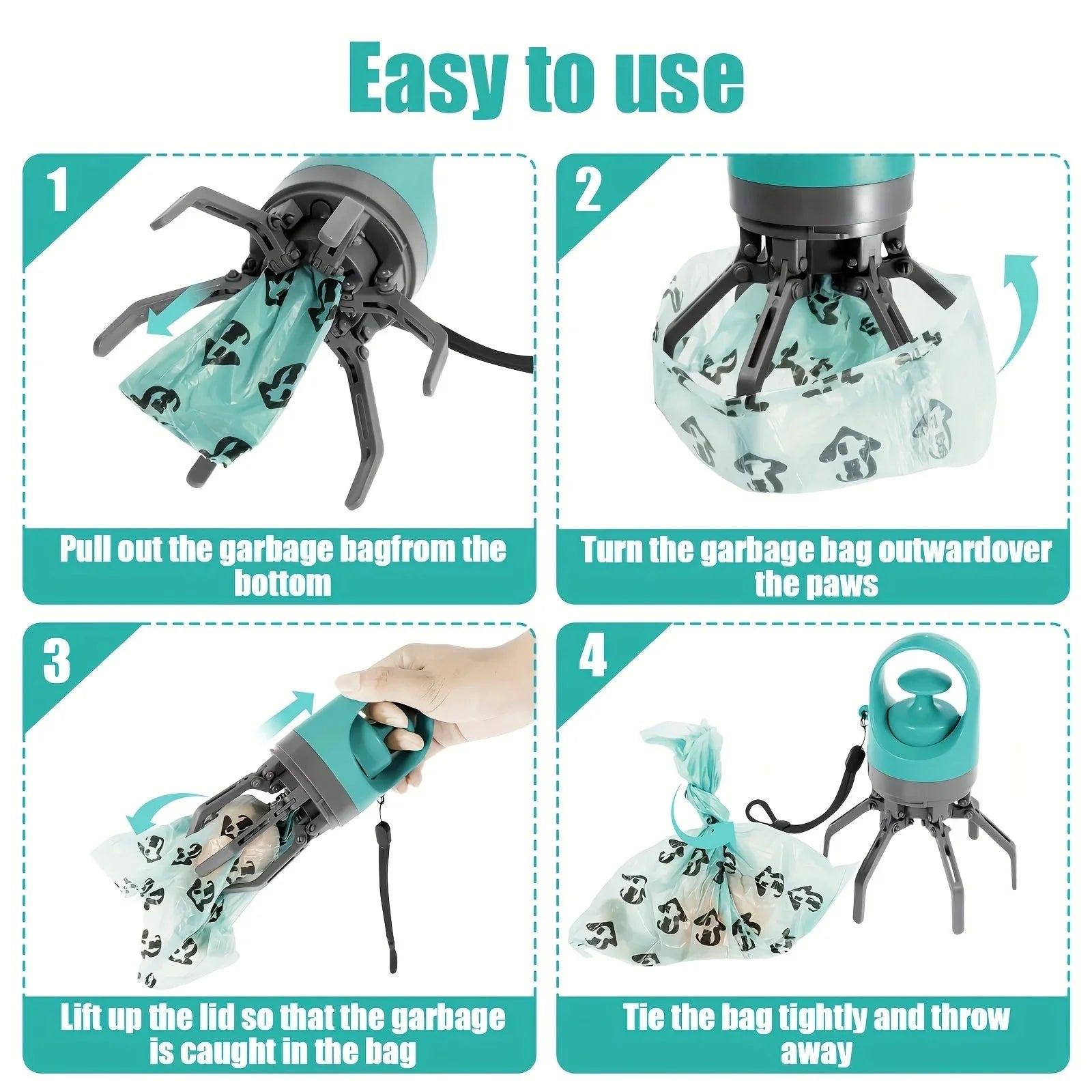 Easy to use

1

Pull out the garbage bagfrom the bottom

2

Turn the garbage bag outwardover the paws

3

Lift up the lid so that the garbage is caught in the bag

4

Tie the bag tightly and throw away